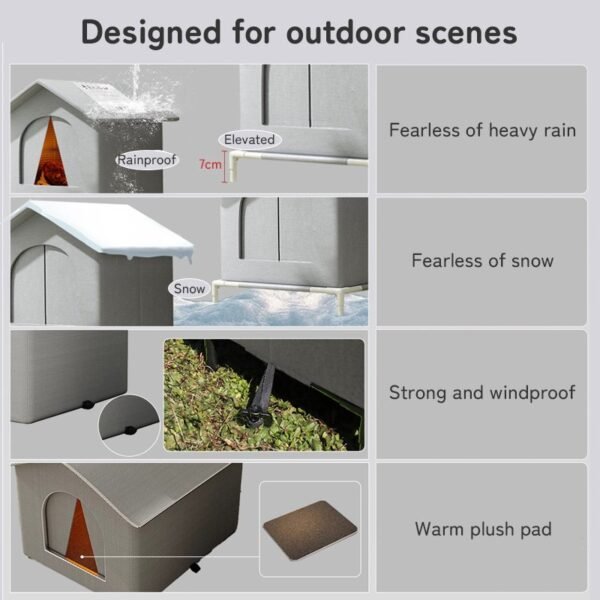 Designed for outdoor scenes

Rainproof

Elevated

7cm

Fearless of heavy rain

Snow

Fearless of snow

Strong and windproof

Warm plush pad